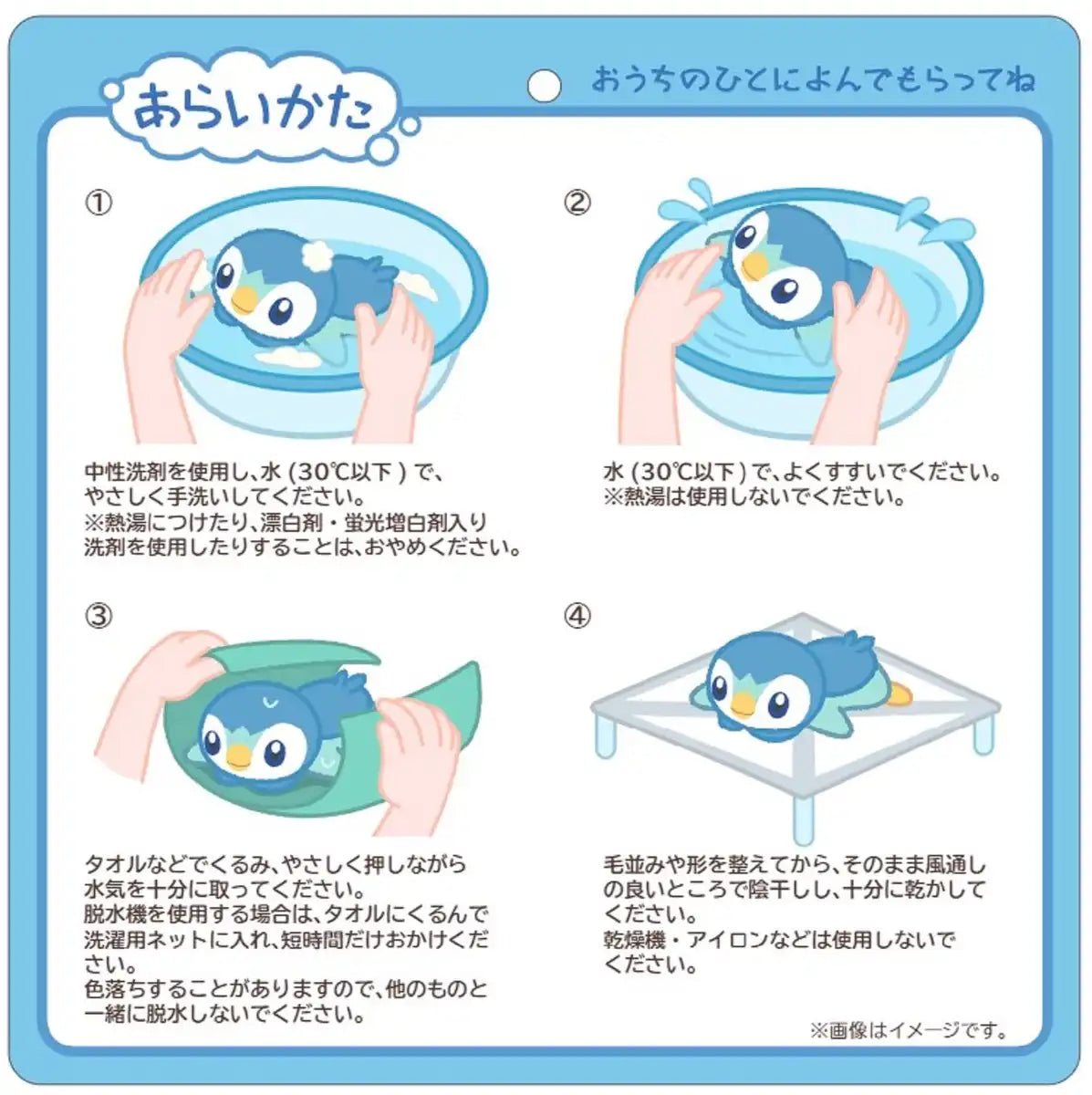 あらいかた

おうちのひとによんでもらってね

①

中性洗剤を使用し、水（30℃以下）で、やさしく手洗いしてください。
※熱湯につけたり、漂白剤・蛍光増白剤入り洗剤を使用したりすることは、おやめください。

②

水（30℃以下）で、よくすすいでください。
※熱湯は使用しないでください。

③

タオルなどでくるみ、やさしく押しながら水気を十分に取ってください。
脱水機を使用する場合は、タオルにくるんで洗濯用ネットに入れ、短時間だけおかけください。
色落ちすることがありますので、他のものと一緒に脱水しないでください。

④

毛並みや形を整えてから、そのまま風通しの良いところで陰干しし、十分に乾かしてください。
乾燥機・アイロンなどは使用しないでください。

※画像はイメージです。