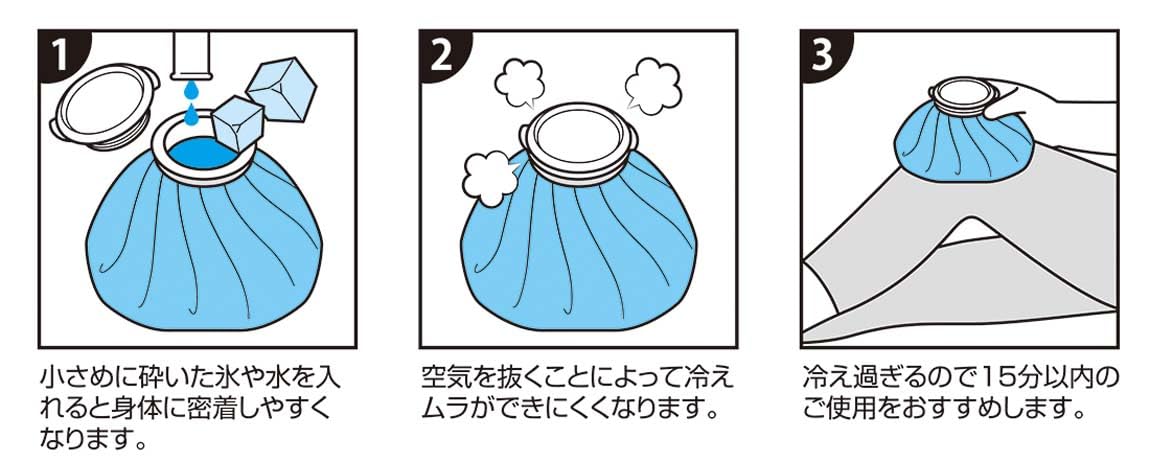 1

小さめに砕いた氷や水を入れると身体に密着しやすくなります。

2

空気を抜くことによって冷えムラができにくくなります。

3

冷え過ぎるので15分以内のご使用をおすすめします。