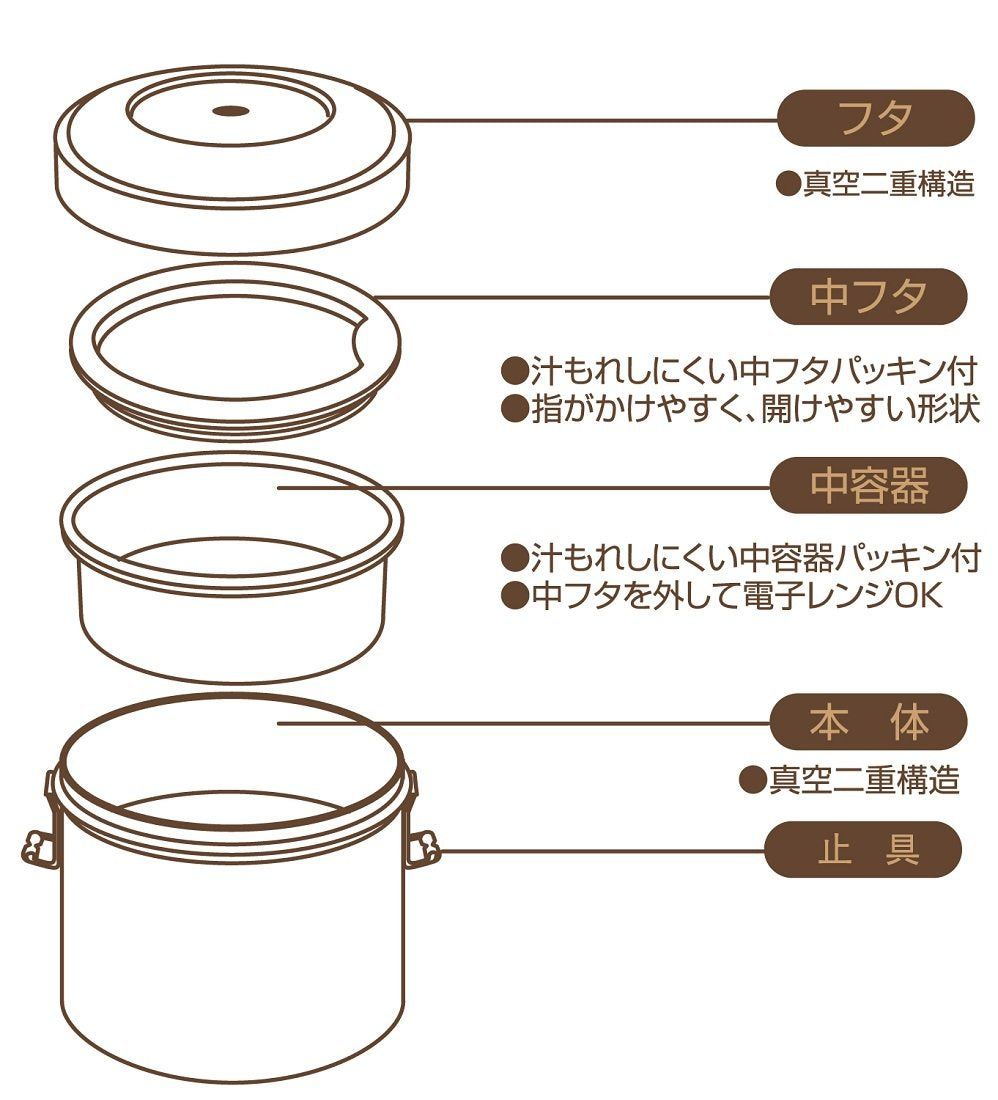 フタ

●真空二重構造

中フタ

●汁もれしにくい中フタパッキン付
●指がかけやすく、開けやすい形状

中容器

●汁もれしにくい中容器パッキン付
●中フタを外して電子レンジOK

本　体

●真空二重構造

止　具