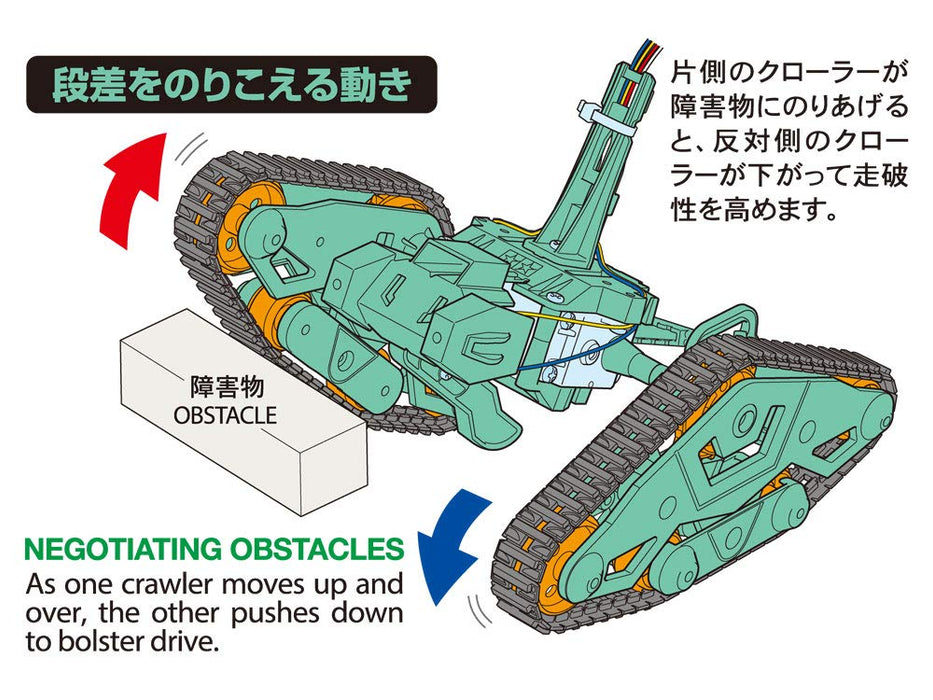 段差をのりこえる動き

片側のクローラーが障害物にのりあげると、反対側のクローラーが下がって走破性を高めます。

障害物
OBSTACLE

NEGOTIATING OBSTACLES
As one crawler moves up and over, the other pushes down to bolster drive.