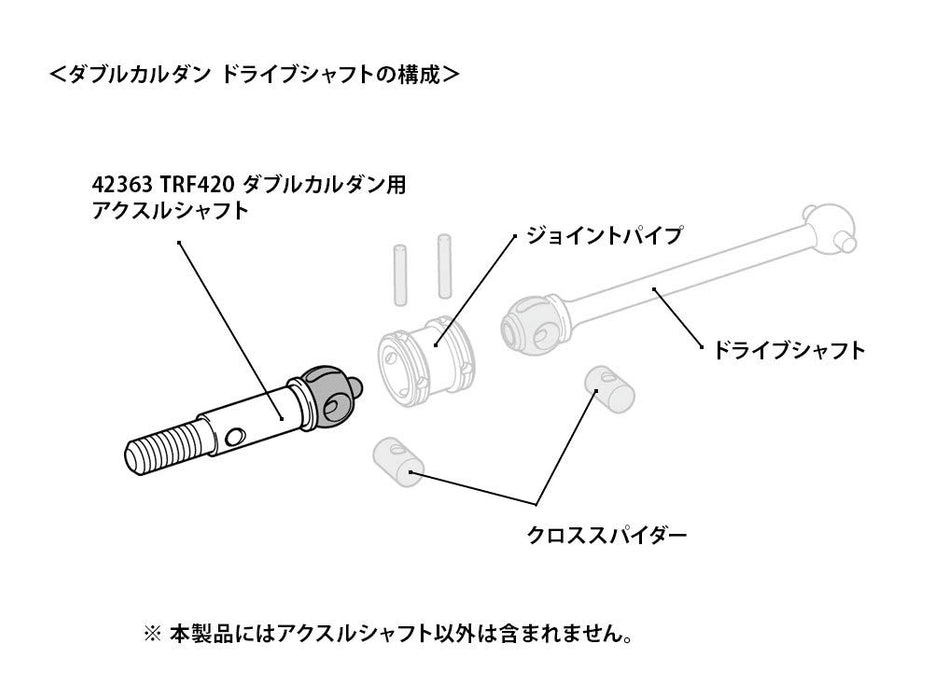 ＜ダブルカルダン ドライブシャフトの構成＞

42363 TRF420 ダブルカルダン用
アクスルシャフト

ジョイントパイプ

ドライブシャフト

クロススパイダー

※ 本製品にはアクスルシャフト以外は含まれません。