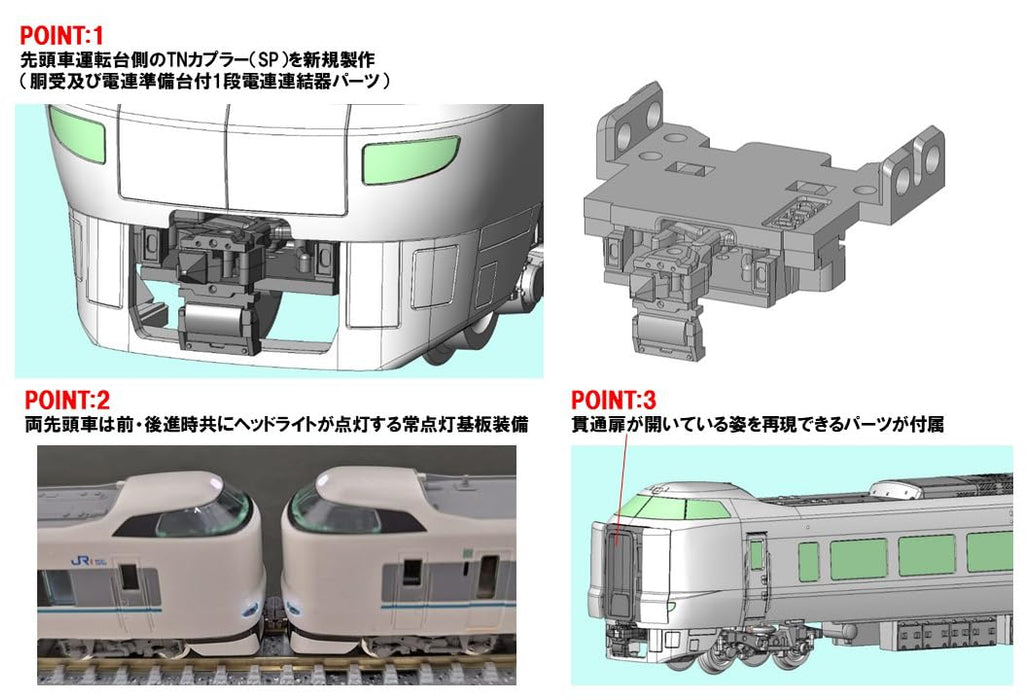 POINT:1
先頭車運転台側のTNカプラー(SP)を新規製作
(胴受及び電連準備台付1段電連連結器パーツ)

POINT:2
両先頭車は前・後進時共にヘッドライトが点灯する常点灯基板装備

JR

POINT:3
貫通扉が開いている姿を再現できるパーツが付属