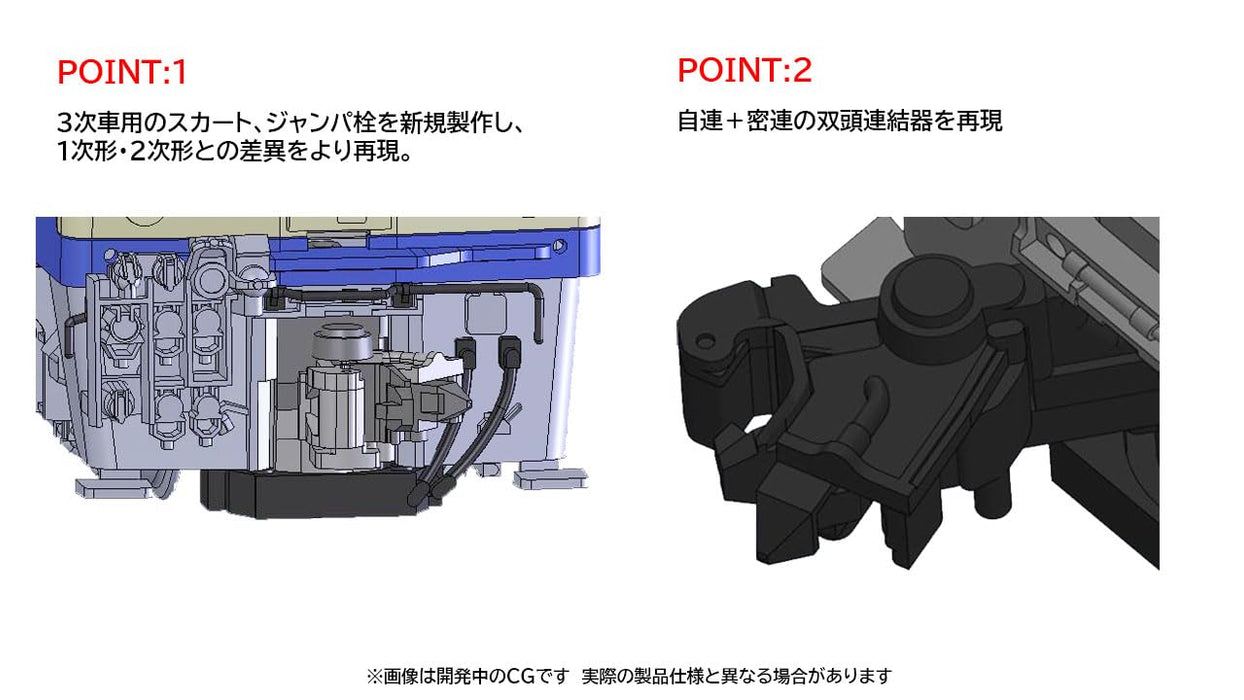 POINT:1

3次車用のスカート、ジャンパ栓を新規製作し、1次形・2次形との差異をより再現。

POINT:2

自連＋密連の双頭連結器を再現

※画像は開発中のCGです 実際の製品仕様と異なる場合があります