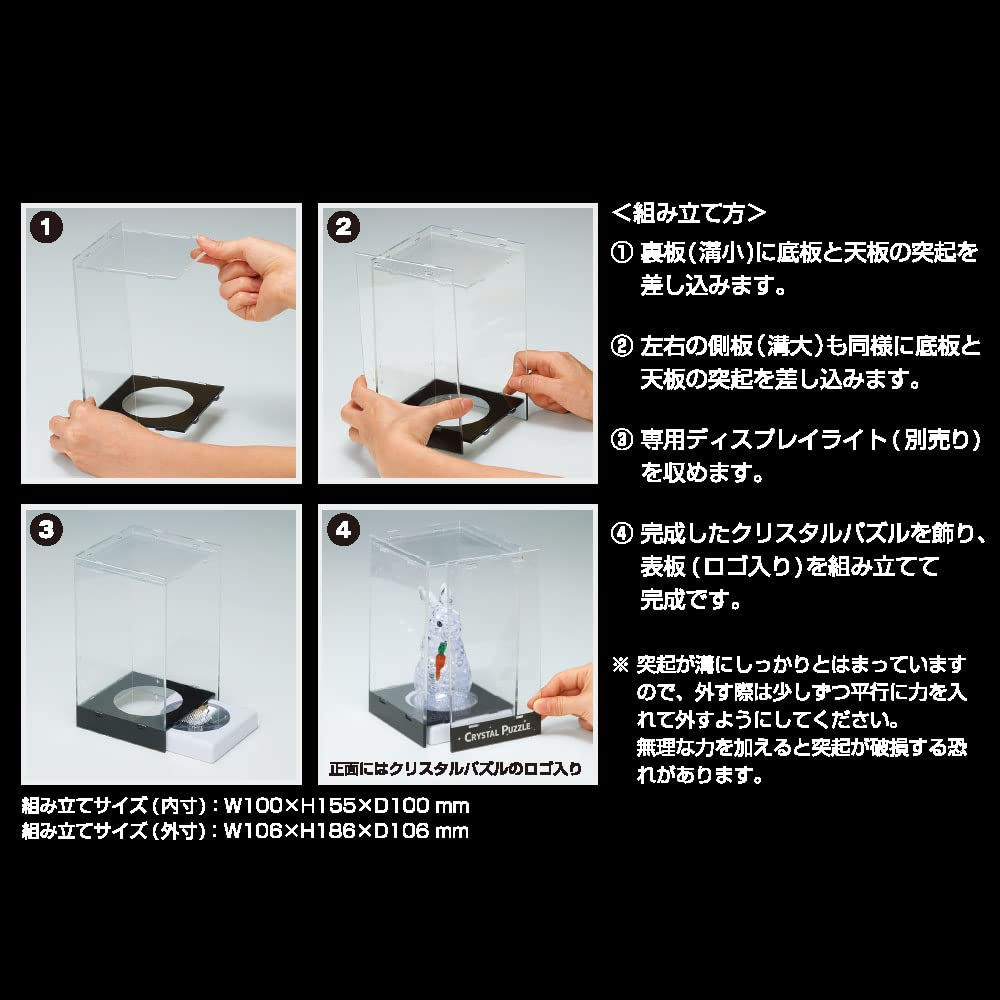 1

2

3

4

CRYSTAL PUZZLE

正面にはクリスタルパズルのロゴ入り

組み立てサイズ（内寸）：W100×H155×D100 mm
組み立てサイズ（外寸）：W106×H186×D106 mm

＜組み立て方＞

① 裏板（溝小）に底板と天板の突起を差し込みます。

② 左右の側板（溝大）も同様に底板と天板の突起を差し込みます。

③ 専用ディスプレイライト（別売り）を収めます。

④ 完成したクリスタルパズルを飾り、表板（ロゴ入り）を組み立てて完成です。

※ 突起が溝にしっかりとはまっていますので、外す際は少しずつ平行に力を入れて外すようにしてください。
無理な力を加えると突起が破損する恐れがあります。