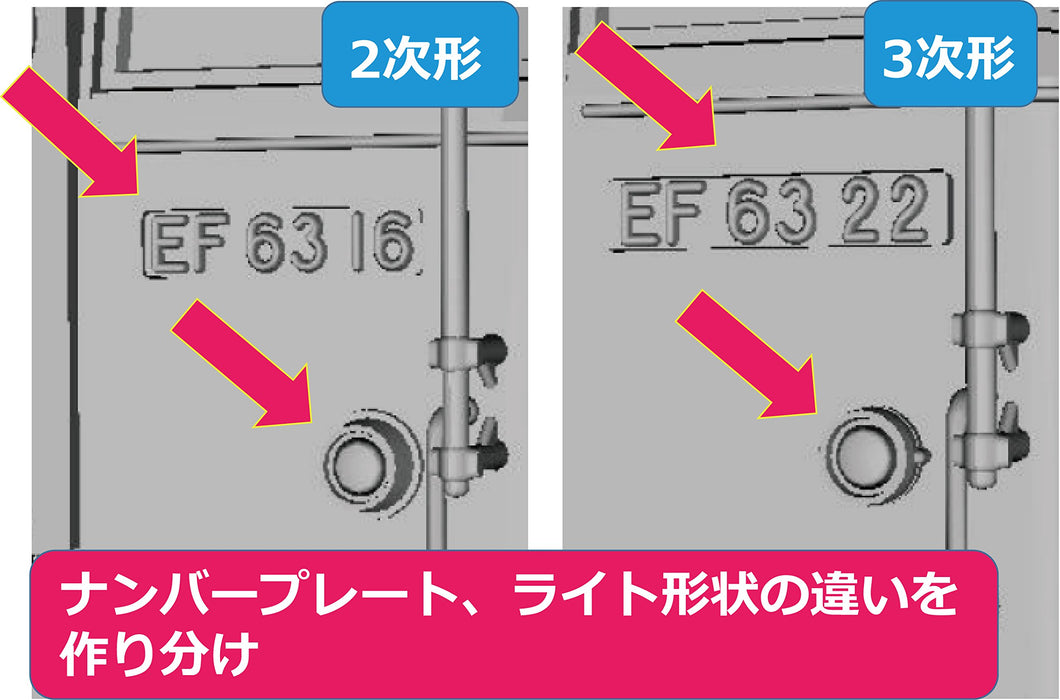 2次形

EF 63 16

3次形

EF 63 22

ナンバープレート、ライト形状の違いを作り分け