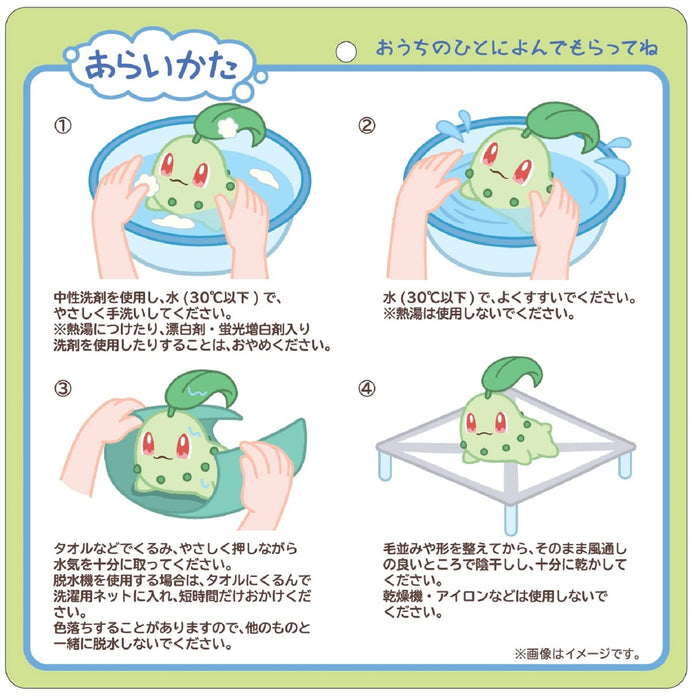 あらいかた

おうちのひとによんでもらってね

①

中性洗剤を使用し、水（30℃以下）で、やさしく手洗いしてください。
※熱湯につけたり、漂白剤・蛍光増白剤入り洗剤を使用したりすることは、おやめください。

②

水（30℃以下）で、よくすすいでください。
※熱湯は使用しないでください。

③

タオルなどでくるみ、やさしく押しながら水気を十分に取ってください。
脱水機を使用する場合は、タオルにくるんで洗濯用ネットに入れ、短時間だけおかけください。
色落ちすることがありますので、他のものと一緒に脱水しないでください。

④

毛並みや形を整えてから、そのまま風通しの良いところで陰干しし、十分に乾かしてください。
乾燥機・アイロンなどは使用しないでください。

※画像はイメージです。