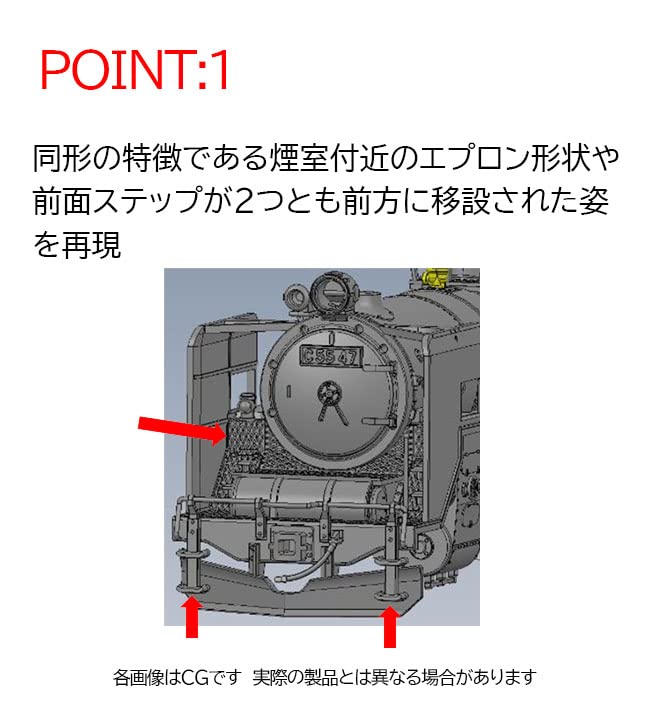 POINT:1

同形の特徴である煙室付近のエプロン形状や前面ステップが2つとも前方に移設された姿を再現

C55 47

各画像はCGです 実際の製品とは異なる場合があります