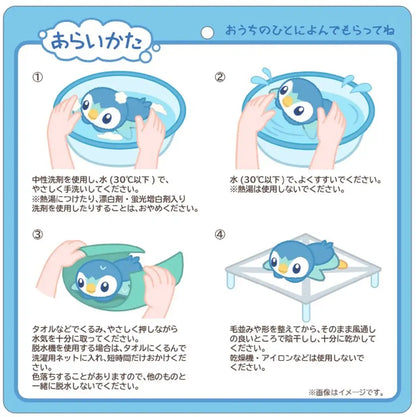 あらいかた

おうちのひとによんでもらってね

①

中性洗剤を使用し、水（30℃以下）で、やさしく手洗いしてください。
※熱湯につけたり、漂白剤・蛍光増白剤入り洗剤を使用したりすることは、おやめください。

②

水（30℃以下）で、よくすすいでください。
※熱湯は使用しないでください。

③

タオルなどでくるみ、やさしく押しながら水気を十分に取ってください。
脱水機を使用する場合は、タオルにくるんで洗濯用ネットに入れ、短時間だけおかけください。
色落ちすることがありますので、他のものと一緒に脱水しないでください。

④

毛並みや形を整えてから、そのまま風通しの良いところで陰干しし、十分に乾かしてください。
乾燥機・アイロンなどは使用しないでください。

※画像はイメージです。