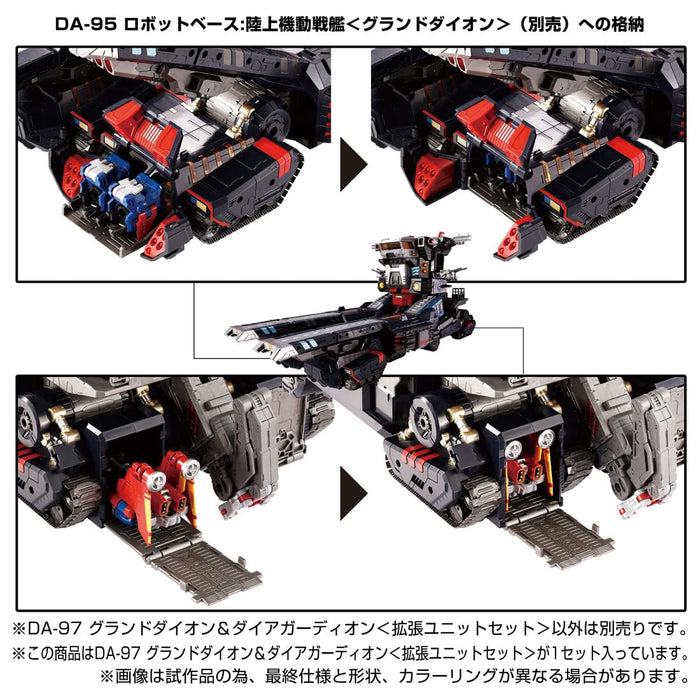 DA-95 ロボットベース:陸上機動戦艦<グランドダイオン>(別売)への格納

※DA-97 グランドダイオン&ダイアガーディオン<拡張ユニットセット>以外は別売りです。
※この商品はDA-97 グランドダイオン&ダイアガーディオン<拡張ユニットセット>が1セット入っています。
※画像は試作品の為、最終仕様と形状、カラーリングが異なる場合があります。