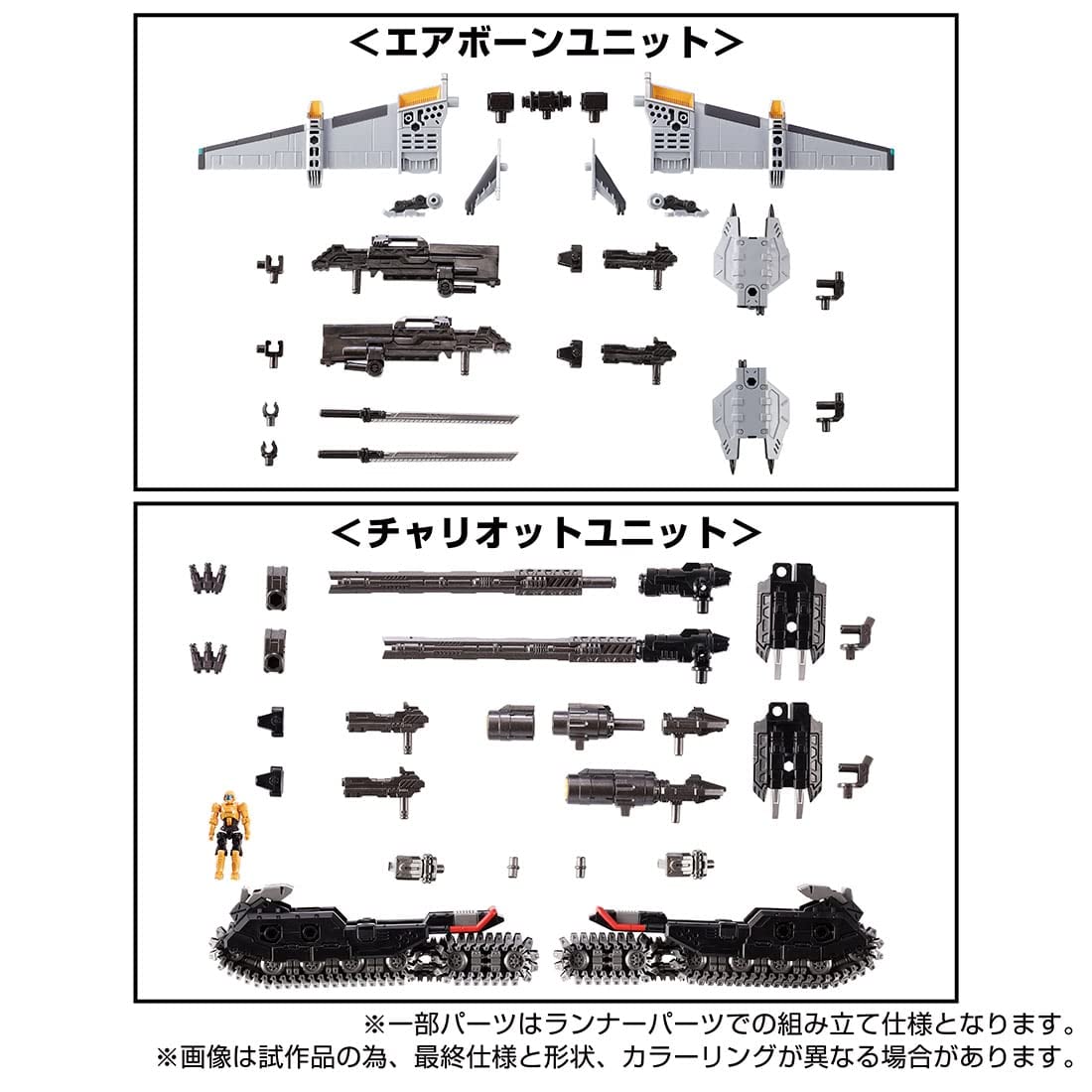 ＜エアボーンユニット＞

＜チャリオットユニット＞

※一部パーツはランナーパーツでの組み立て仕様となります。
※画像は試作品の為、最終仕様と形状、カラーリングが異なる場合があります。