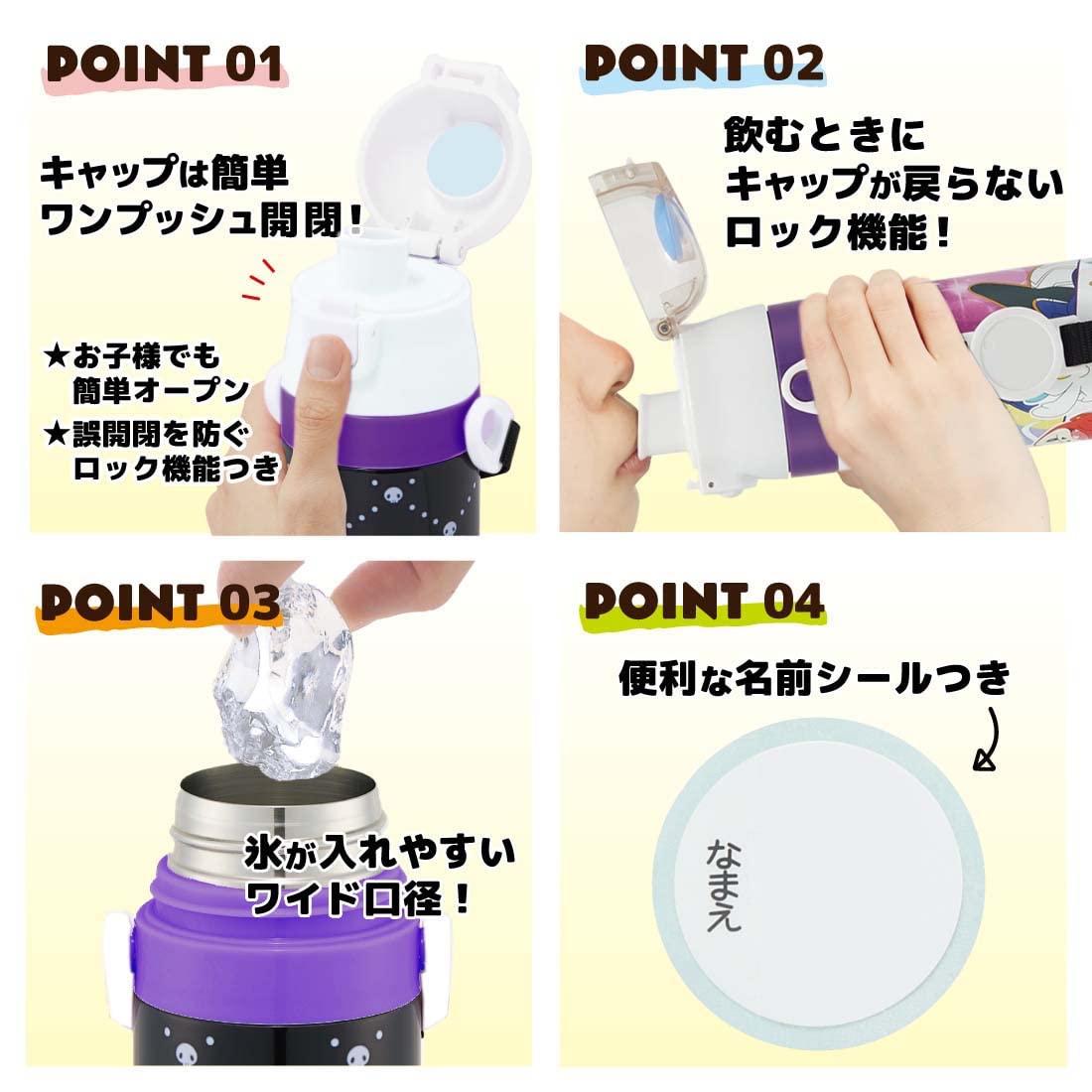 POINT 01

キャップは簡単
ワンプッシュ開閉！

★お子様でも
簡単オープン
★誤開閉を防ぐ
ロック機能つき

POINT 02

飲むときに
キャップが戻らない
ロック機能！

POINT 03

氷が入れやすい
ワイド口径！

POINT 04

便利な名前シールつき

なまえ