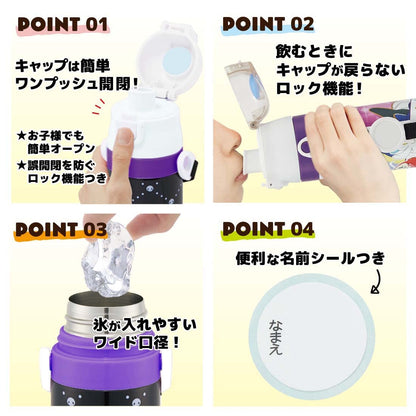 POINT 01

キャップは簡単
ワンプッシュ開閉！

★お子様でも
簡単オープン
★誤開閉を防ぐ
ロック機能つき

POINT 02

飲むときに
キャップが戻らない
ロック機能！

POINT 03

氷が入れやすい
ワイド口径！

POINT 04

便利な名前シールつき

なまえ