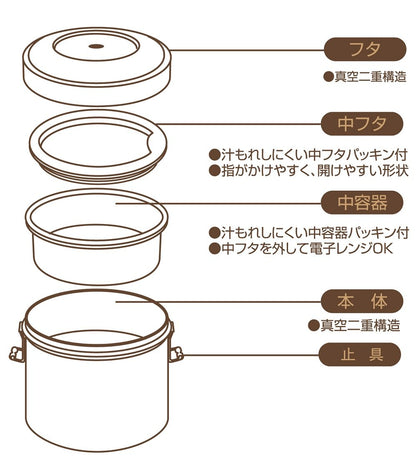 フタ

●真空二重構造

中フタ

●汁もれしにくい中フタパッキン付
●指がかけやすく、開けやすい形状

中容器

●汁もれしにくい中容器パッキン付
●中フタを外して電子レンジOK

本　体

●真空二重構造

止　具