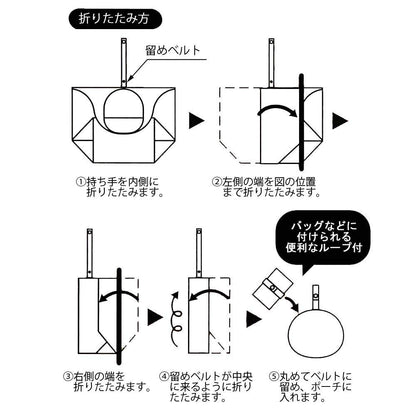 折りたたみ方

留めベルト

①持ち手を内側に折りたたみます。

②左側の端を図の位置まで折りたたみます。

バッグなどに付けられる便利なループ付

③右側の端を折りたたみます。

④留めベルトが中央に来るように折りたたみます。

⑤丸めてベルトに留め、ポーチに入れます。