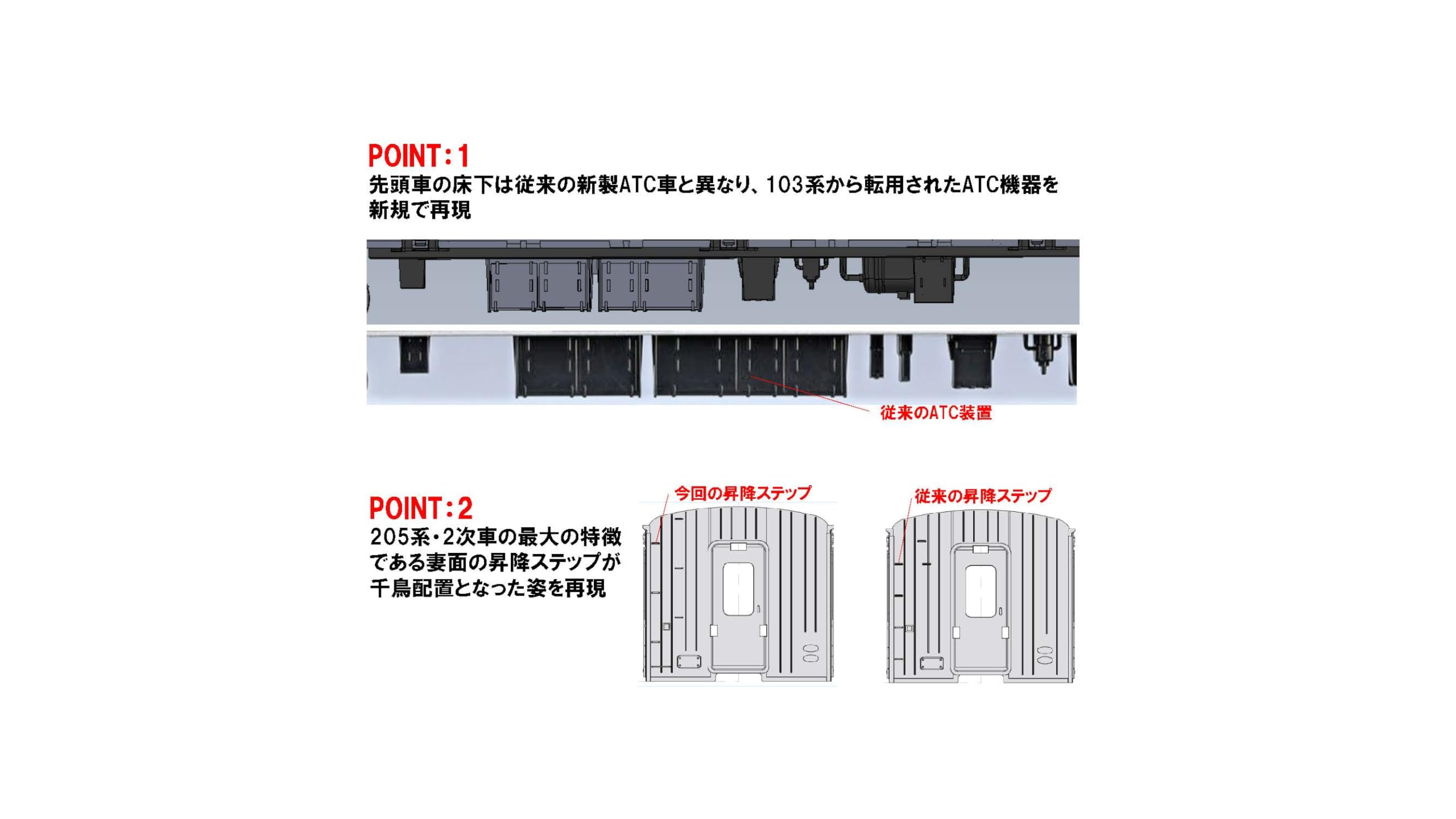 POINT:1
先頭車の床下は従来の新製ATC車と異なり、103系から転用されたATC機器を新規で再現

従来のATC装置

POINT:2
205系・2次車の最大の特徴である妻面の昇降ステップが千鳥配置となった姿を再現

今回の昇降ステップ

従来の昇降ステップ