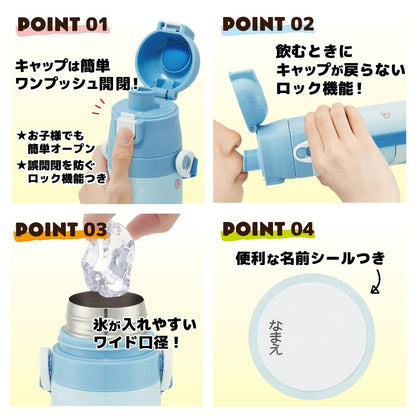 POINT 01

キャップは簡単
ワンプッシュ開閉!

★お子様でも
簡単オープン
★誤開閉を防ぐ
ロック機能つき

POINT 02

飲むときに
キャップが戻らない
ロック機能!

POINT 03

氷が入れやすい
ワイド口径!

POINT 04

便利な名前シールつき

なまえ