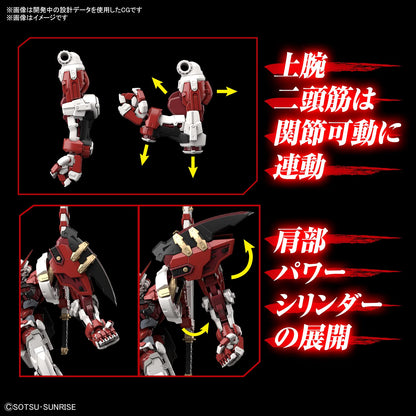 ※画像は開発中の設計データを使用したCGです
※画像はイメージです

上腕
二頭筋は
関節可動に
連動

肩部
パワー
シリンダー
の展開

©SOTSU・SUNRISE