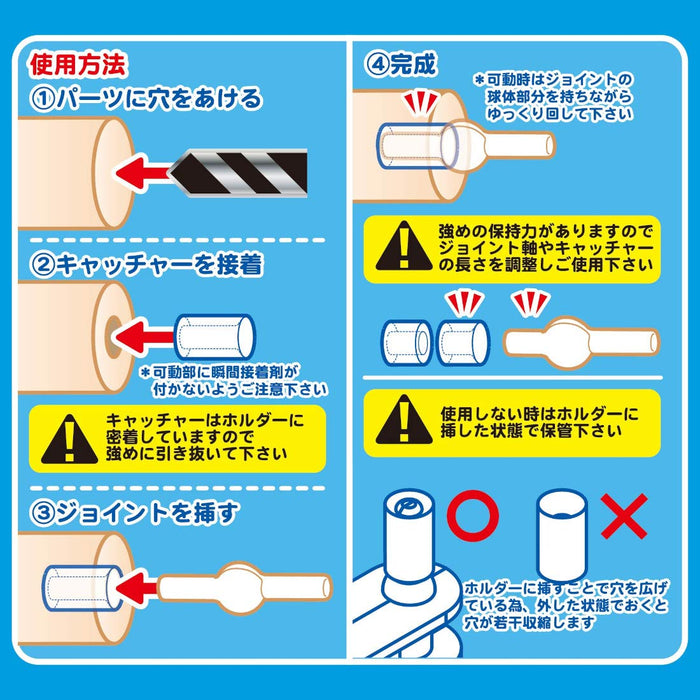 使用方法
①パーツに穴をあける

②キャッチャーを接着

＊可動部に瞬間接着剤が付かないようご注意下さい

キャッチャーはホルダーに密着していますので強めに引き抜いて下さい

③ジョイントを挿す

④完成

＊可動時はジョイントの球体部分を持ちながらゆっくり回して下さい

強めの保持力がありますのでジョイント軸やキャッチャーの長さを調整しご使用下さい

使用しない時はホルダーに挿した状態で保管下さい

ホルダーに挿すことで穴を広げている為、外した状態でおくと穴が若干収縮します