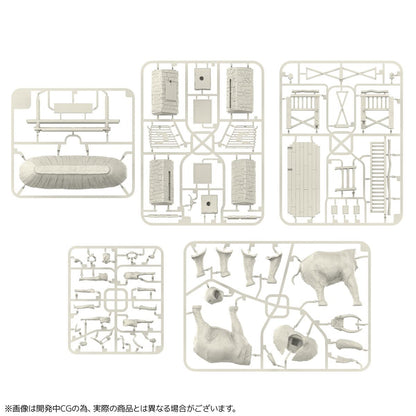 ※画像は開発中CGの為、実際の商品とは異なる場合がございます。