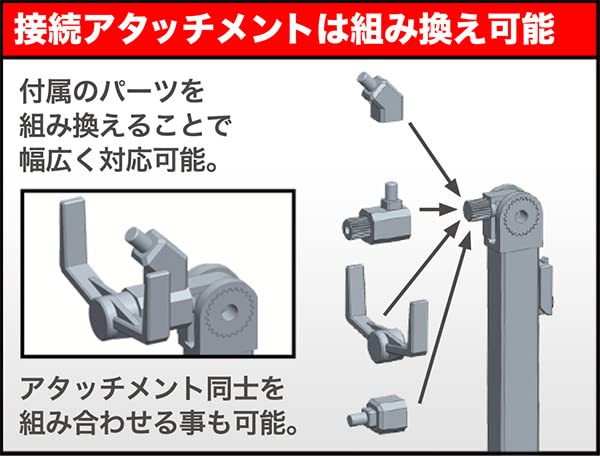 接続アタッチメントは組み換え可能

付属のパーツを組み換えることで幅広く対応可能。

アタッチメント同士を組み合わせる事も可能。