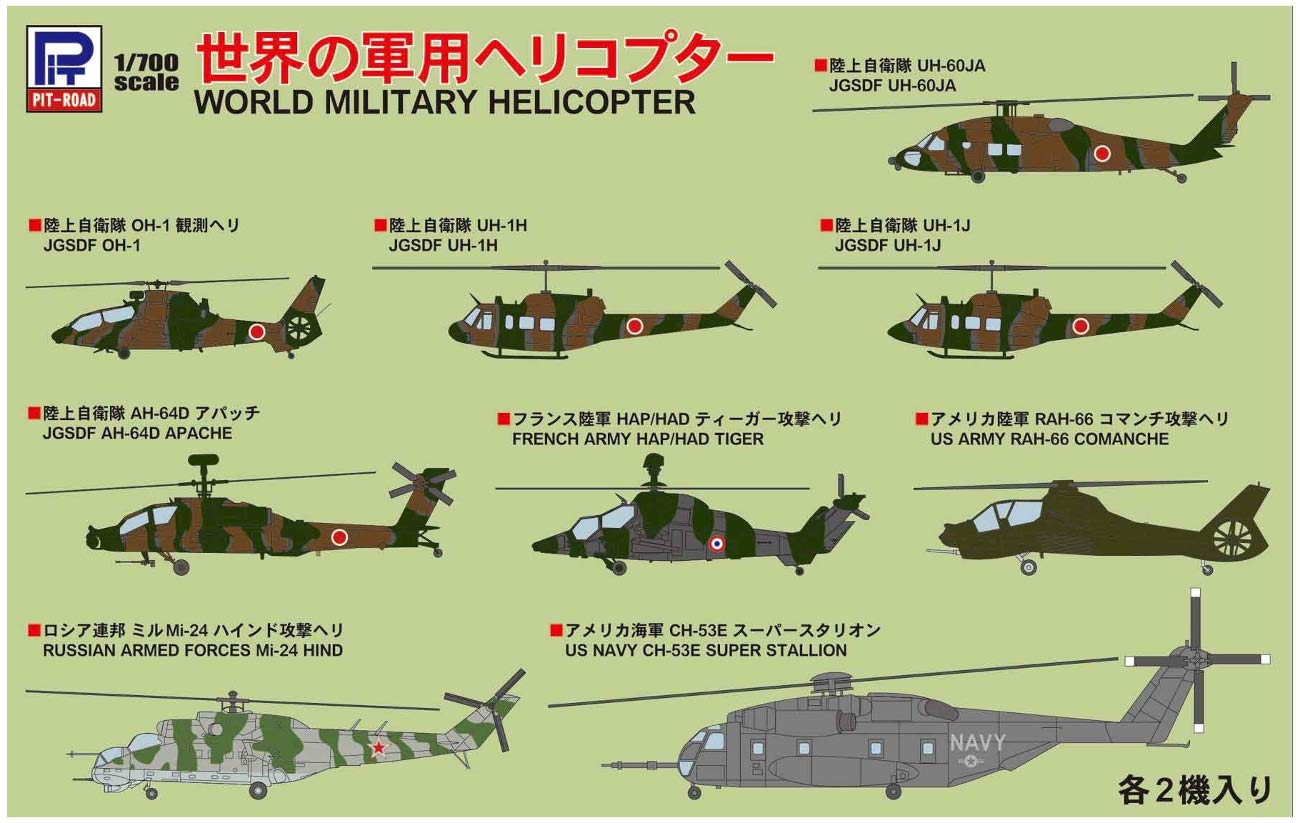 PIT-ROAD

1/700 scale

世界の軍用ヘリコプター
WORLD MILITARY HELICOPTER

■陸上自衛隊 UH-60JA
JGSDF UH-60JA

■陸上自衛隊 OH-1 観測ヘリ
JGSDF OH-1

■陸上自衛隊 UH-1H
JGSDF UH-1H

■陸上自衛隊 UH-1J
JGSDF UH-1J

■陸上自衛隊 AH-64D アパッチ
JGSDF AH-64D APACHE

■フランス陸軍 HAP/HAD ティーガー攻撃ヘリ
FRENCH ARMY HAP/HAD TIGER

■アメリカ陸軍 RAH-66 コマンチ攻撃ヘリ
US ARMY RAH-66 COMANCHE

■ロシア連邦 ミルMi-24 ハインド攻撃ヘリ
RUSSIAN ARMED FORCES Mi-24 HIND

■アメリカ海軍 CH-53E スーパースタリオン
US NAVY CH-53E SUPER STALLION

NAVY

各2機入り