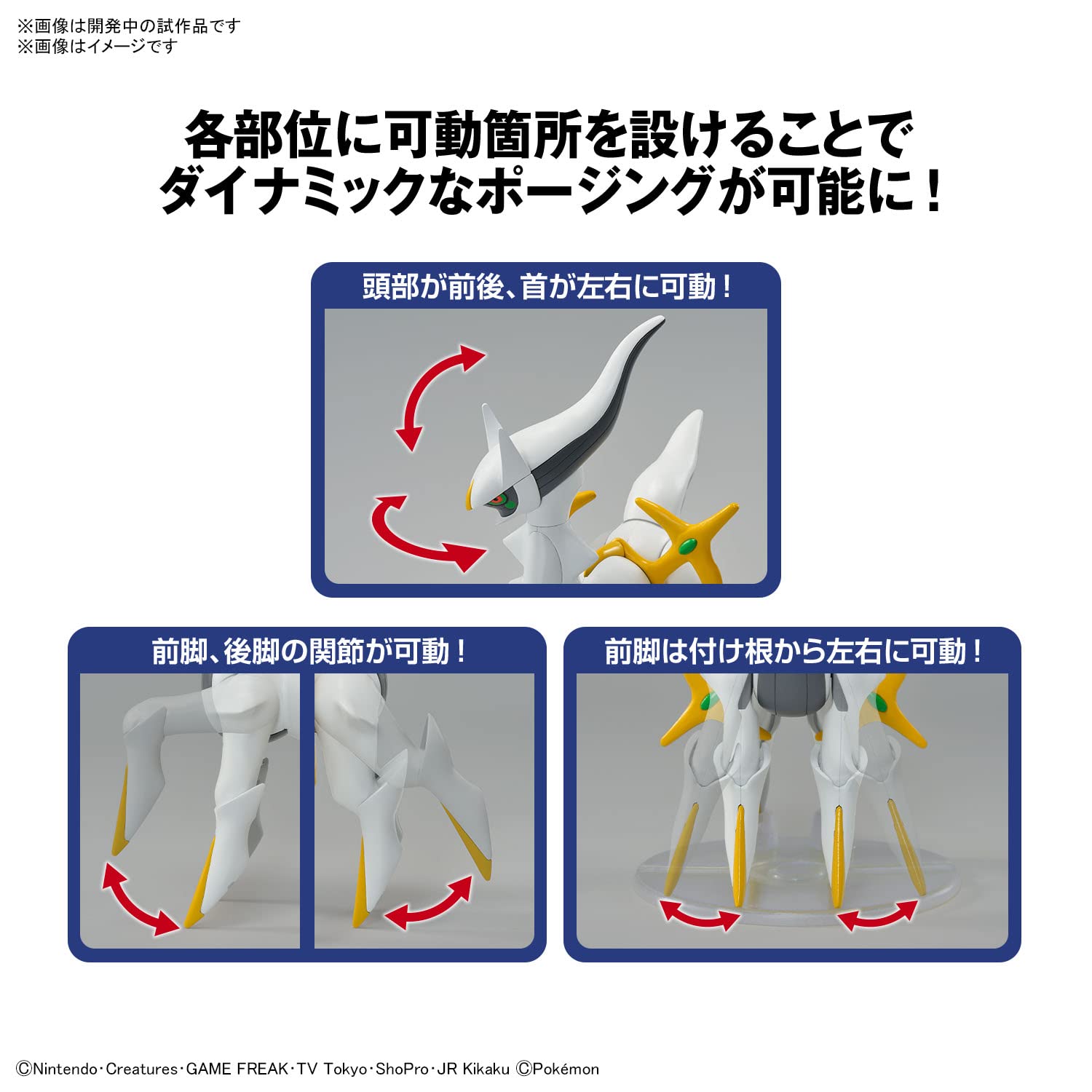 ※画像は開発中の試作品です
※画像はイメージです

各部位に可動箇所を設けることで
ダイナミックなポージングが可能に！

頭部が前後、首が左右に可動！

前脚、後脚の関節が可動！

前脚は付け根から左右に可動！

©Nintendo･Creatures･GAME FREAK･TV Tokyo･ShoPro･JR Kikaku ©Pokémon