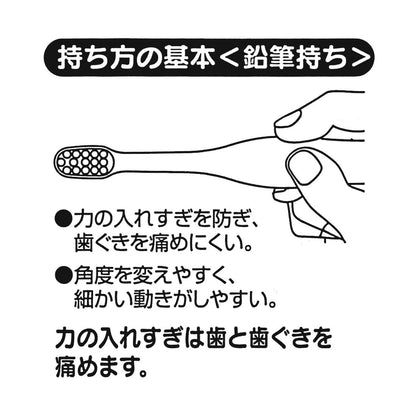 持ち方の基本＜鉛筆持ち＞

●力の入れすぎを防ぎ、歯ぐきを痛めにくい。

●角度を変えやすく、細かい動きがしやすい。

力の入れすぎは歯と歯ぐきを痛めます。