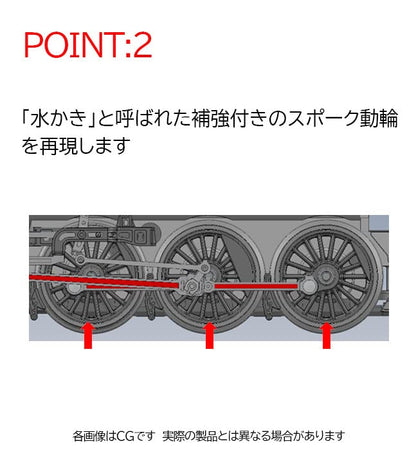 POINT:2

「水かき」と呼ばれた補強付きのスポーク動輪を再現します

各画像はCGです 実際の製品とは異なる場合があります