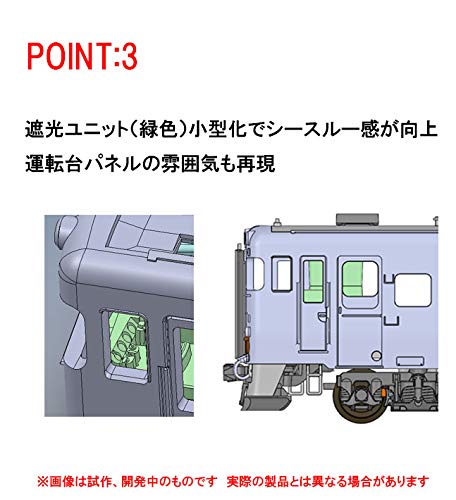 POINT:3

遮光ユニット(緑色)小型化でシースルー感が向上
運転台パネルの雰囲気も再現

※画像は試作、開発中のものです　実際の製品とは異なる場合があります