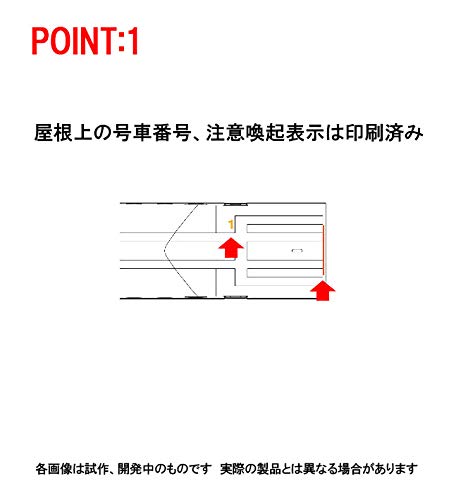 POINT:1

屋根上の号車番号、注意喚起表示は印刷済み

1

各画像は試作、開発中のものです　実際の製品とは異なる場合があります