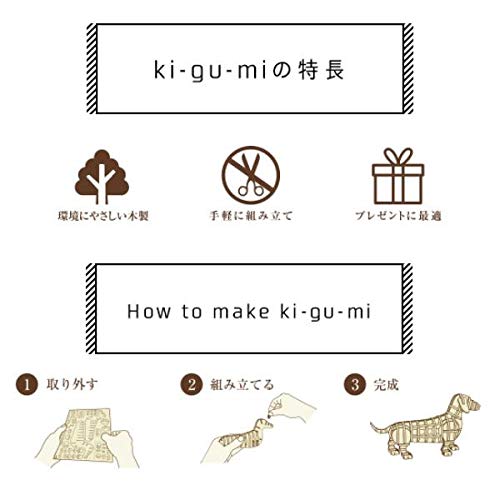 ki-gu-miの特長

環境にやさしい木製

手軽に組み立て

プレゼントに最適

How to make ki-gu-mi

1 取り外す

2 組み立てる

3 完成